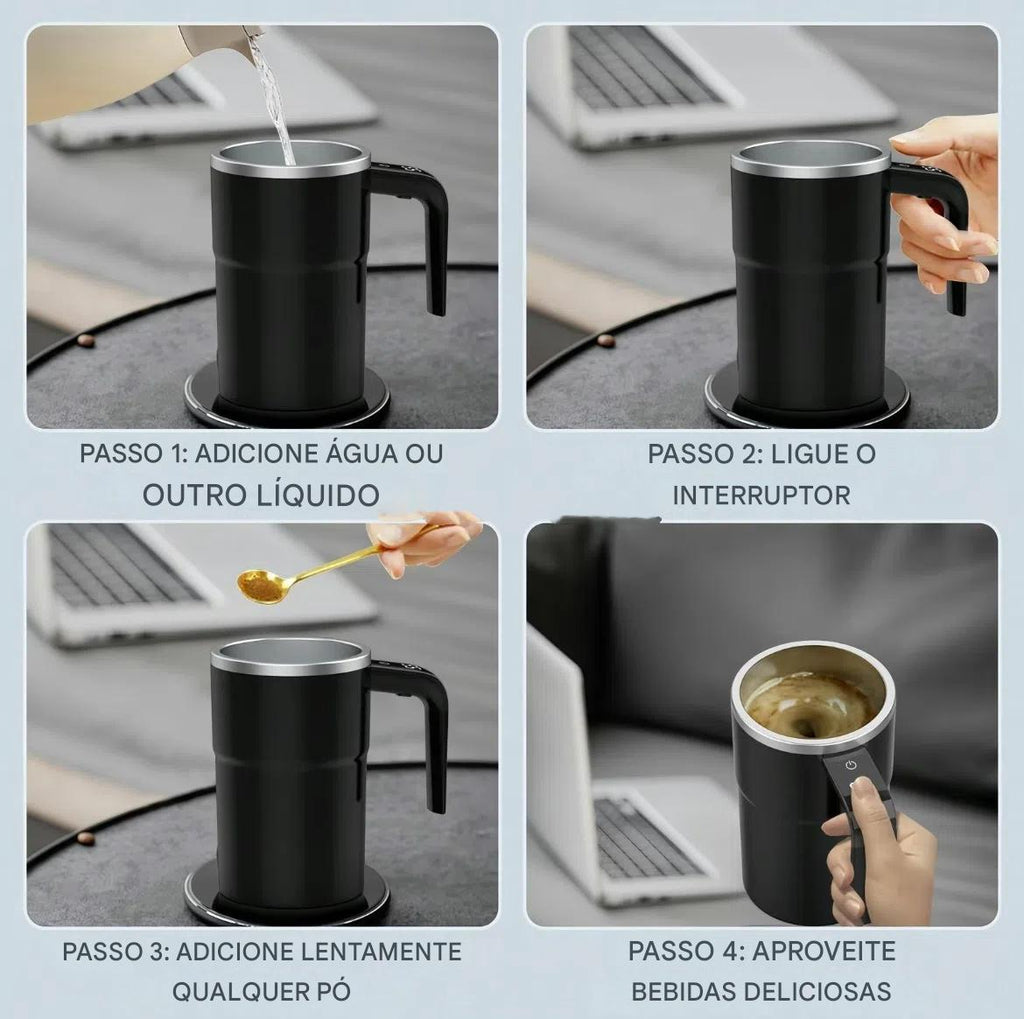 PASSO 1: ADICIONE ÁGUA OU OUTRO LÍQUIDO

PASSO 2: LIGUE O INTERRUPTOR

PASSO 3: ADICIONE LENTAMENTE QUALQUER PÓ

PASSO 4: APROVEITE BEBIDAS DELICIOSAS